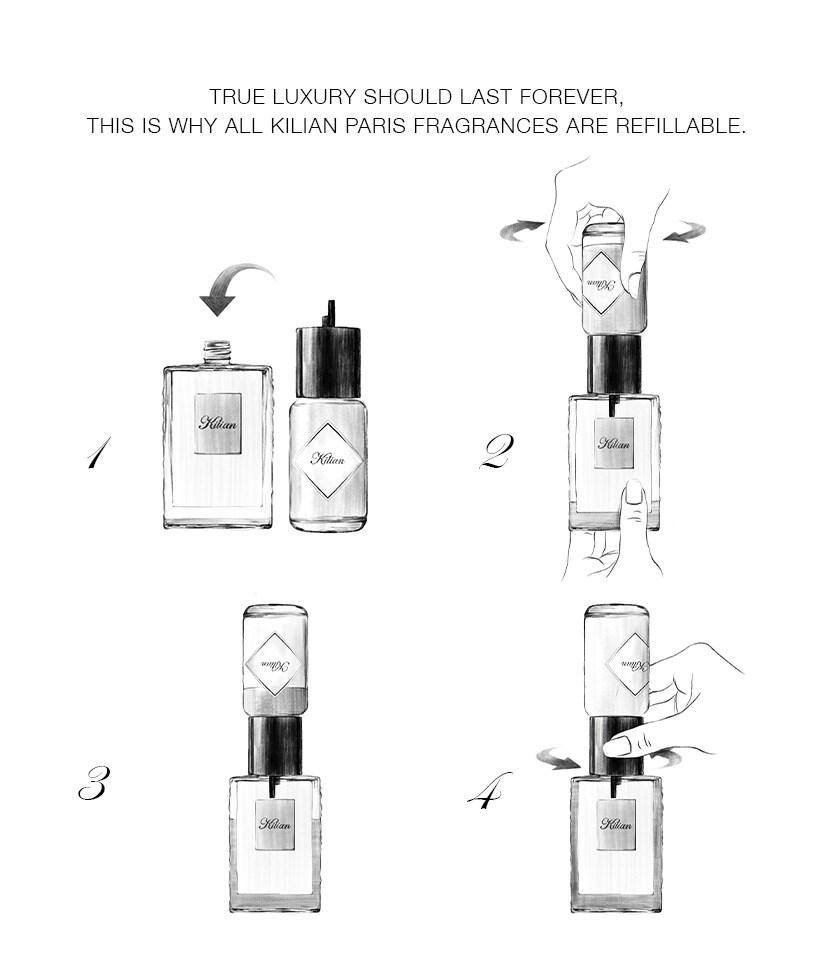 TRUE LUXURY SHOULD LAST FOREVER,
THIS IS WHY ALL KILIAN PARIS FRAGRANCES ARE REFILLABLE.

1

Kilian

Kilian

2

Kilian

Kilian

3

Kilian

Kilian

4

Kilian

Kilian