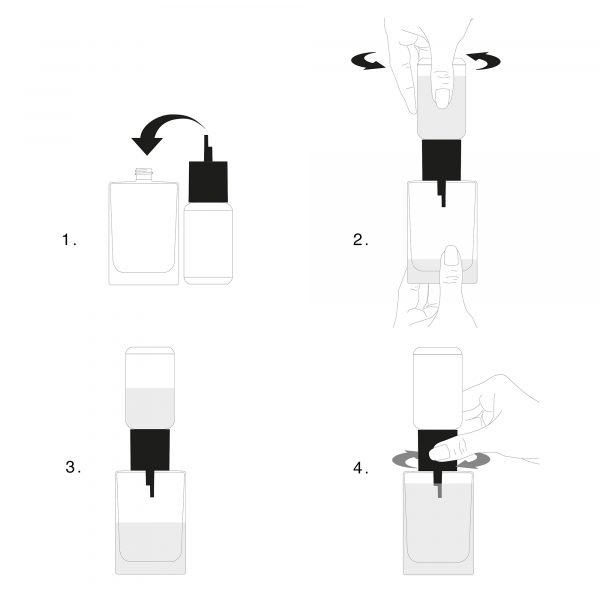 1.

2.

3.

4.